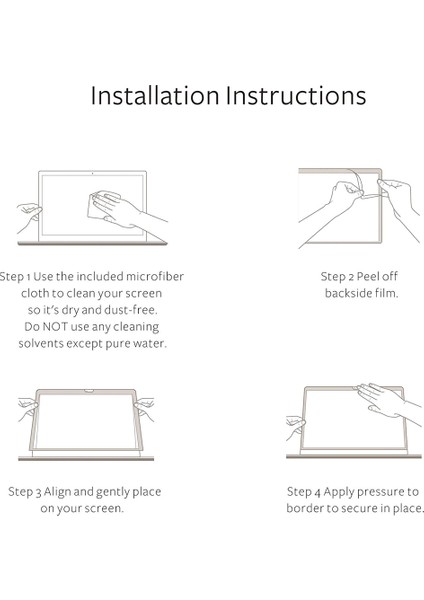 Installation Instructions

Step 1 Use the included microfiber cloth to clean your screen so it's dry and dust-free. Do NOT use any cleaning solvents except pure water.

Step 2 Peel off backside film.

Step 3 Align and gently place on your screen.

Step 4 Apply pressure to border to secure in place.