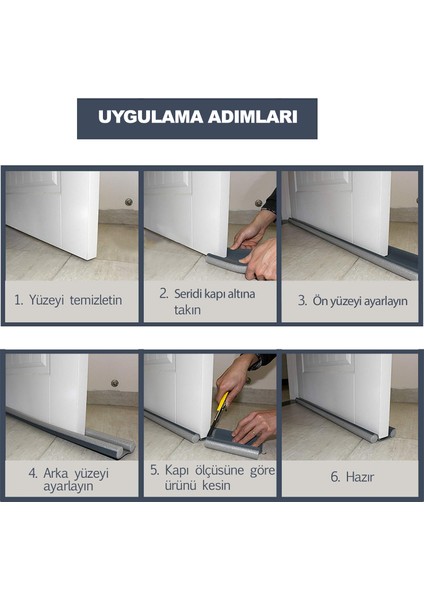 UYGULAMA ADIMLARI

1. Yüzeyi temizletin

2. Seridi kapı altına takın

3. Ön yüzeyi ayarlayın

4. Arka yüzeyi ayarlayın

5. Kapı ölçüsüne göre ürünü kesin

6. Hazır