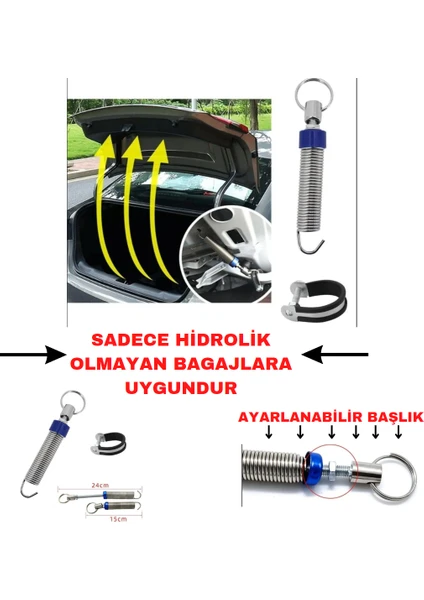 SADECE HİDROLİK OLMAYAN BAGAJLARA UYGUNDUR

24cm

15cm

AYARLANABİLİR BAŞLIK