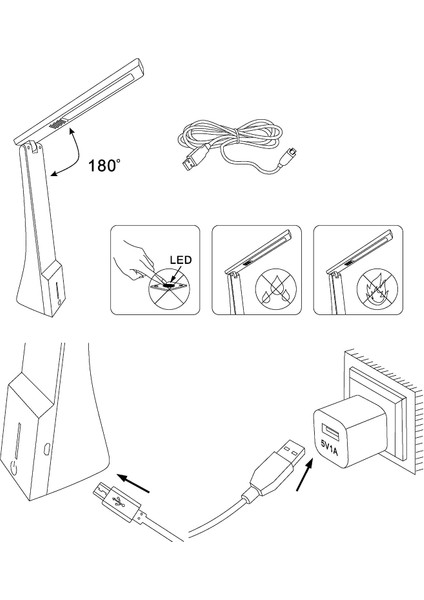 180°

LED

5V1A