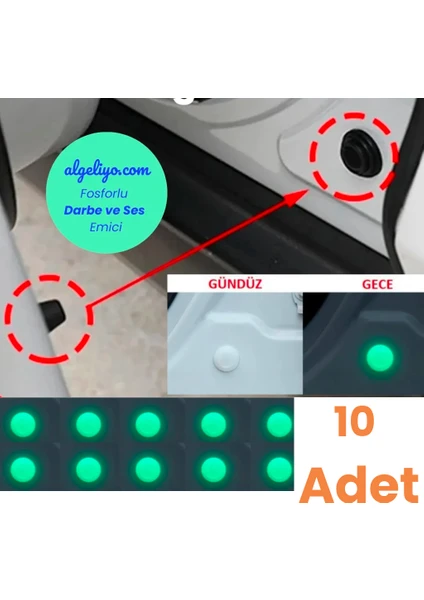 algeliyo.com
Fosforlu
Darbe ve Ses
Emici

GÜNDÜZ

GECE

10
Adet