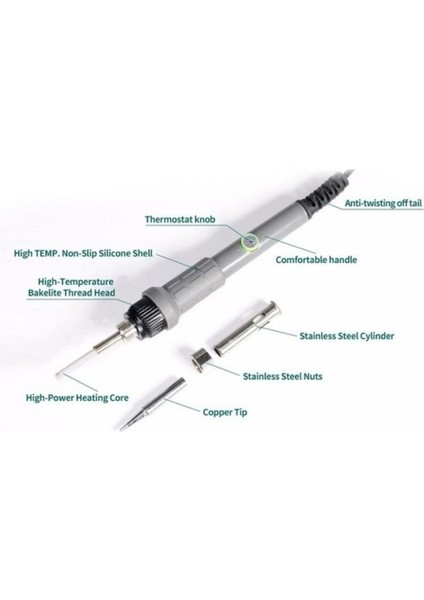 Anti-twisting off tail

Thermostat knob

High TEMP. Non-Slip Silicone Shell

Comfortable handle

High-Temperature Bakelite Thread Head

Stainless Steel Cylinder

Stainless Steel Nuts

High-Power Heating Core

Copper Tip