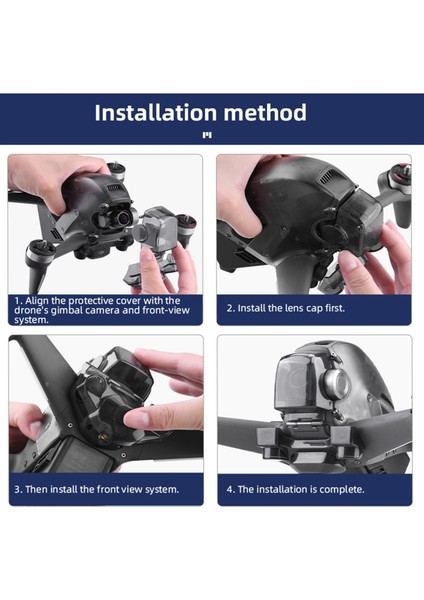 Installation method

1. Align the protective cover with the drone's gimbal camera and front-view system.

2. Install the lens cap first.

3. Then install the front view system.

4. The installation is complete.