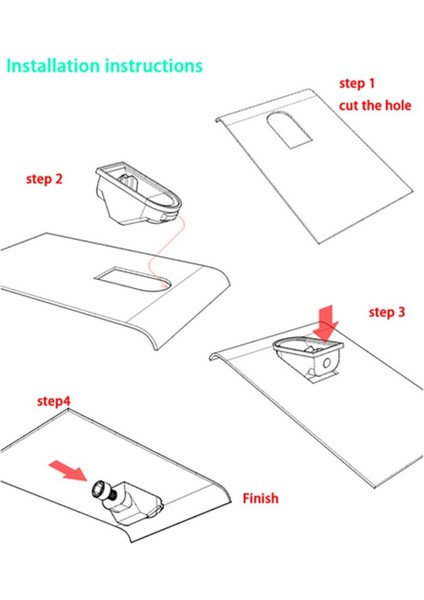 Installation instructions

step 1
cut the hole

step 2

step 3

step4

Finish