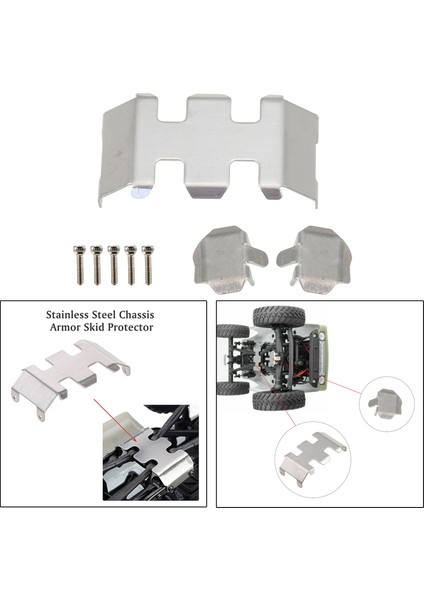 Stainless Steel Chassis Armor Skid Protector