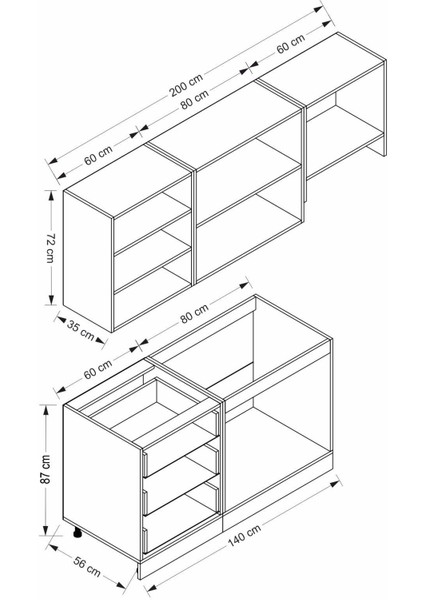 200 cm
60 cm
80 cm
60 cm
72 cm
35 cm
80 cm
60 cm
87 cm
56 cm
140 cm