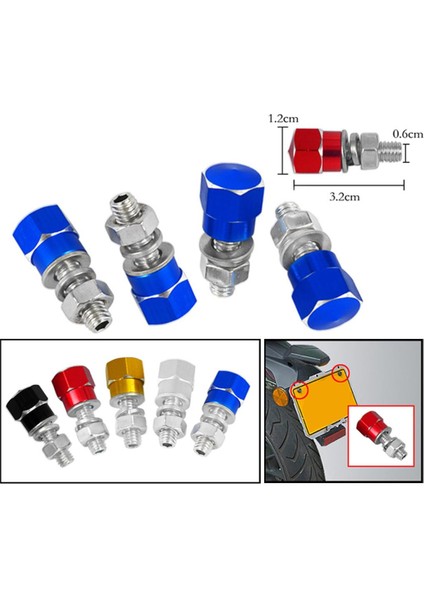 1.2cm
0.6cm
3.2cm