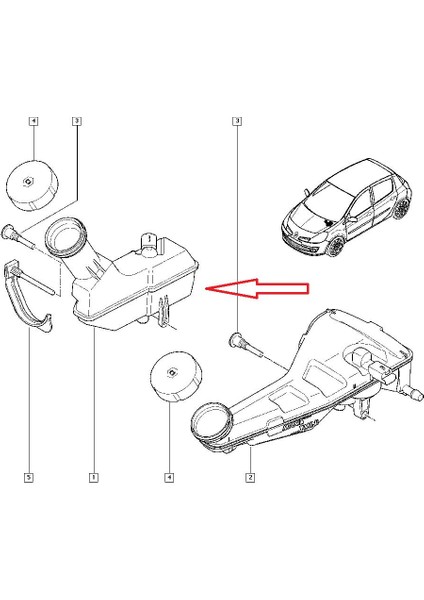 4
3
3
5
1
4
2