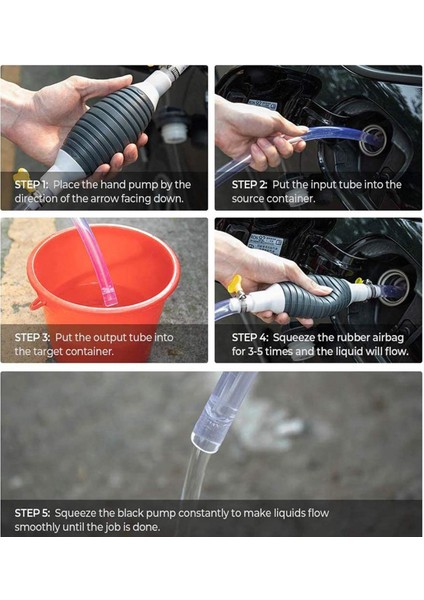 STEP 1: Place the hand pump by the direction of the arrow facing down.

STEP 2: Put the input tube into the source container.

STEP 3: Put the output tube into the target container.

STEP 4: Squeeze the rubber airbag for 3-5 times and the liquid will flow.

STEP 5: Squeeze the black pump constantly to make liquids flow smoothly until the job is done.