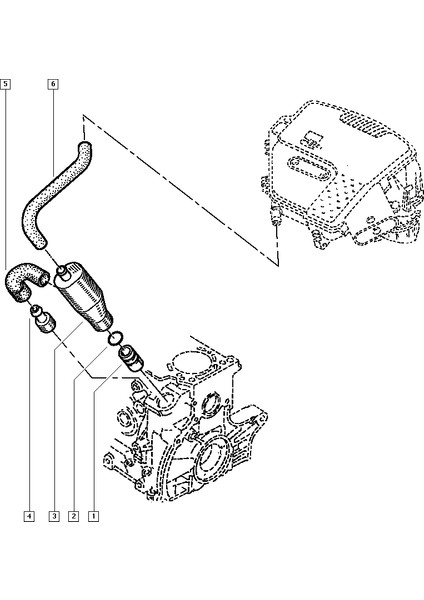 5
6
4
3
2
1