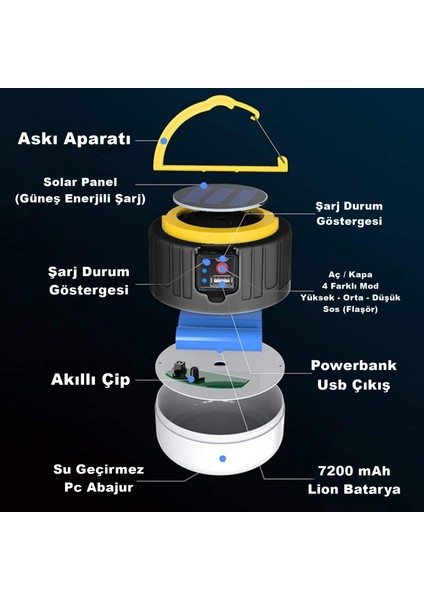 Askı Aparatı

Solar Panel
(Güneş Enerjili Şarj)

Şarj Durum
Göstergesi

Şarj Durum
Göstergesi

Aç / Kapa
4 Farklı Mod
Yüksek - Orta - Düşük
Sos (Flaşör)

Akıllı Çip

Powerbank
Usb Çıkış

Su Geçirmez
Pc Abajur

7200 mAh
Lion Batarya