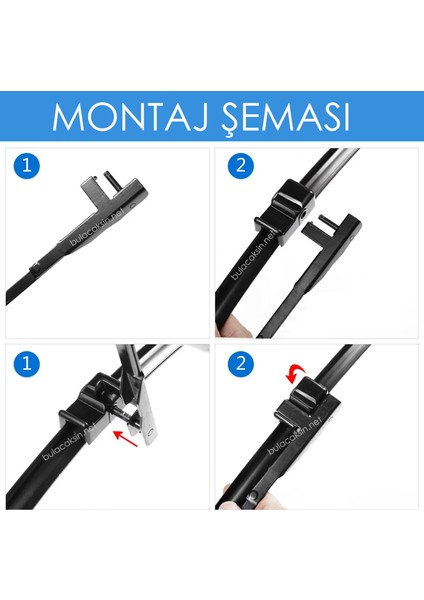 MONTAJ ŞEMASI

1

bulacaksin.net

2

bulacaksin.net

1

bulacaksin.net

2

bulacaksin.net