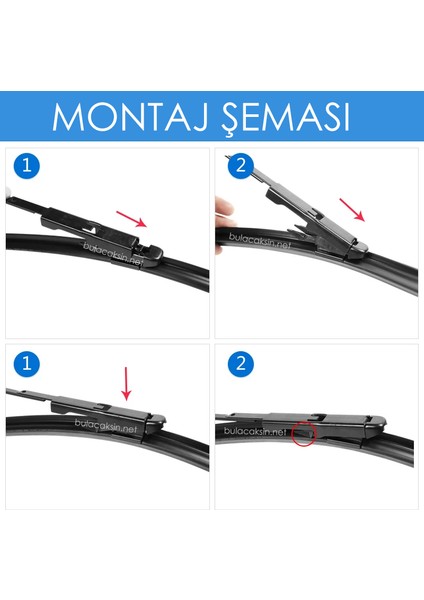 MONTAJ ŞEMASI

1

bulacaksin.net

2

bulacaksin.net

1

bulacaksin.net

2

bulacaksin.net