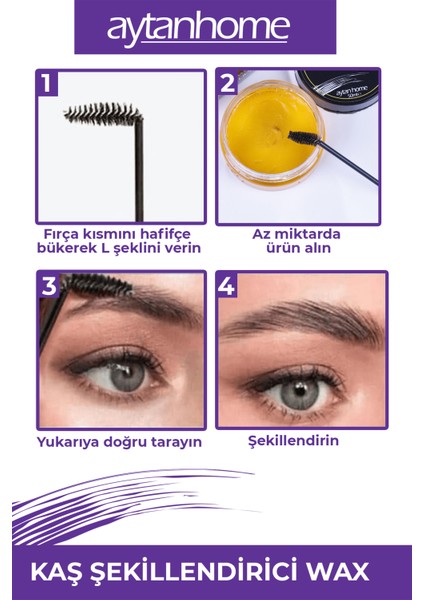 aytanhome

1

Fırça kısmını hafifçe bükerek L şeklini verin

2

aytan home
50ml

Az miktarda ürün alın

3

Yukarıya doğru tarayın

4

Şekillendirin

KAŞ ŞEKİLLENDİRİCİ WAX