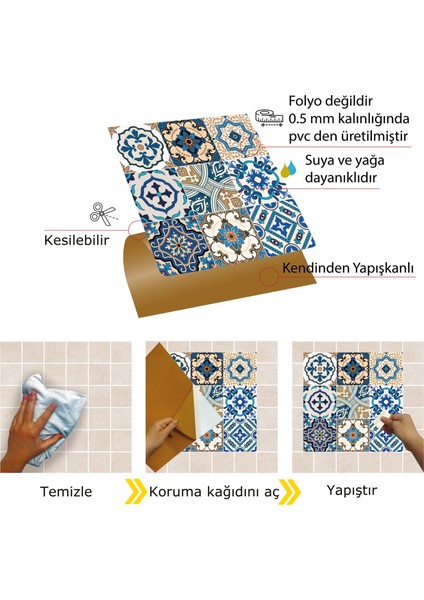 Folyo değildir
0.5 mm kalınlığında
pvc den üretilmiştir

Suya ve yağa
dayanıklıdır

Kesilebilir

Kendinden Yapışkanlı

Temizle

Koruma kağıdını aç

Yapıştır