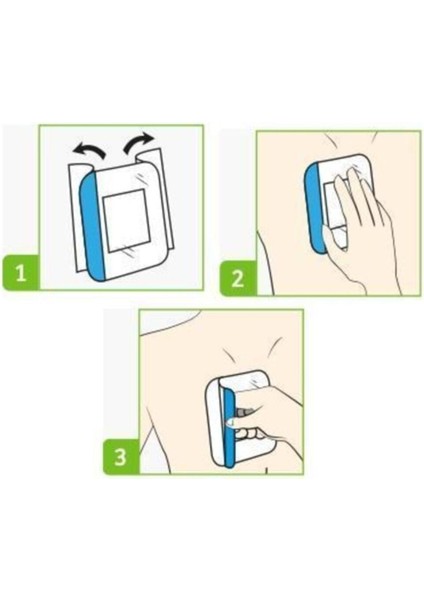 1

2

3