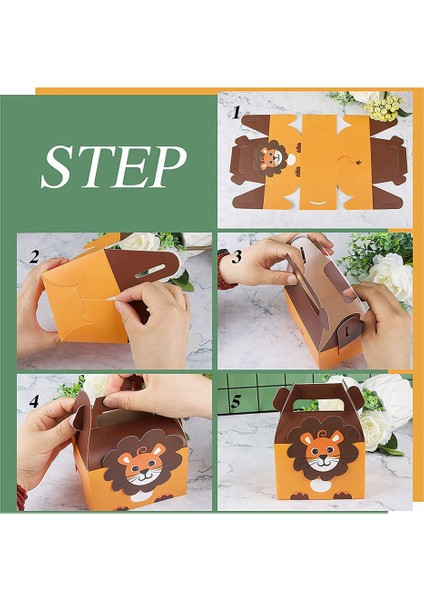 STEP

1

2

3

4

5