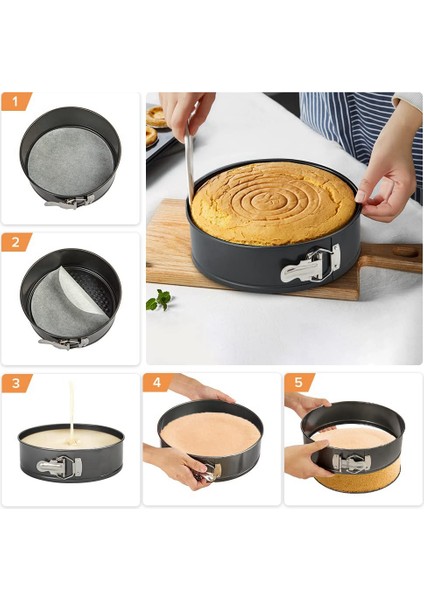 1

2

3

4

5