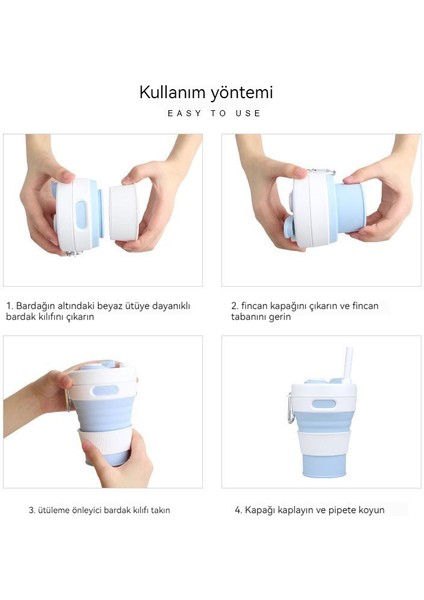 Kullanım yöntemi

EASY TO USE

1. Bardağın altındaki beyaz ütüye dayanıklı bardak kılıfını çıkarın

2. fincan kapağını çıkarın ve fincan tabanını gerin

3. ütüleme önleyici bardak kılıfı takın

4. Kapağı kaplayın ve pipete koyun