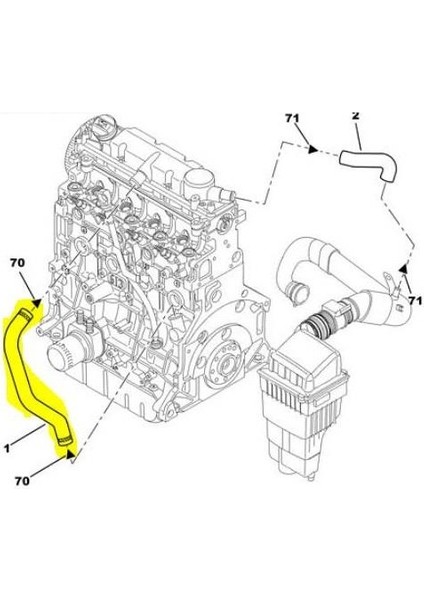 71
2
70
71
1
70