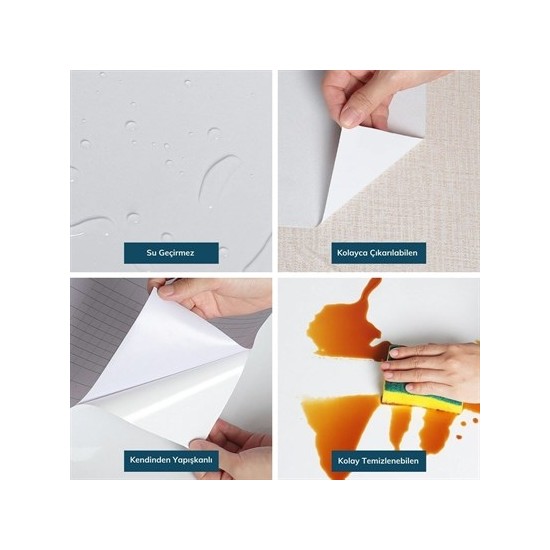 Su Geçirmez

Kolayca Çıkarılabilen

Kendinden Yapışkanlı

Kolay Temizlenebilen