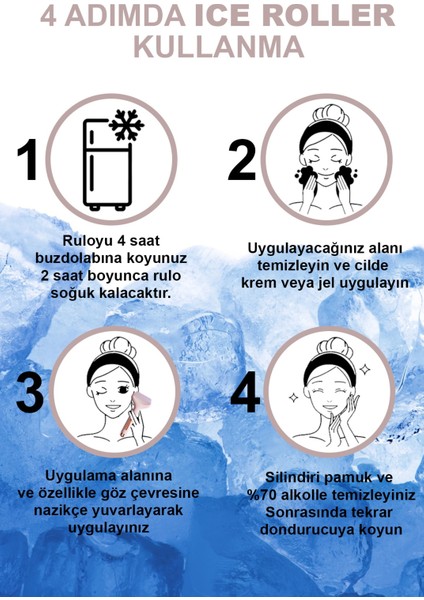 4 ADIMDA ICE ROLLER KULLANMA

1

Ruloyu 4 saat buzdolabına koyunuz 2 saat boyunca rulo soğuk kalacaktır.

2

Uygulayacağınız alanı temizleyin ve cilde krem veya jel uygulayın

3

Uygulama alanına ve özellikle göz çevresine nazikçe yuvarlayarak uygulayınız

4

Silindiri pamuk ve %70 alkolle temizleyiniz Sonrasında tekrar dondurucuya koyun