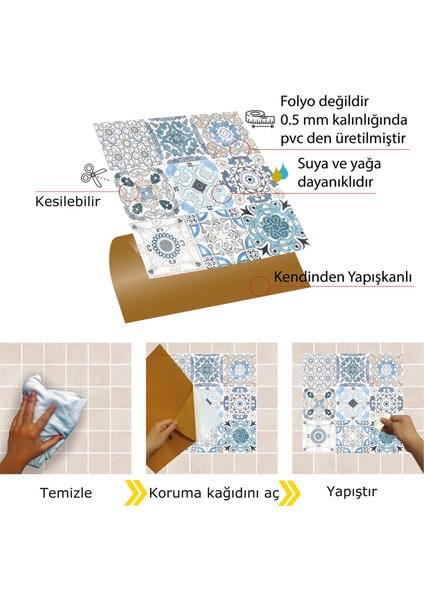 Folyo değildir
0.5 mm kalınlığında
pvc den üretilmiştir

Suya ve yağa
dayanıklıdır

Kesilebilir

Kendinden Yapışkanlı

Temizle

Koruma kağıdını aç

Yapıştır