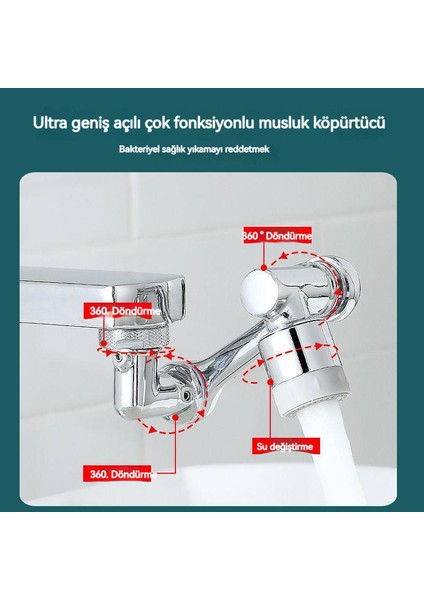 Ultra geniş açılı çok fonksiyonlu musluk köpürtücü

Bakteriyel sağlık yıkamayı reddetmek

360 ° Döndürme

360. Döndürme

Su değiştirme

360. Döndürme