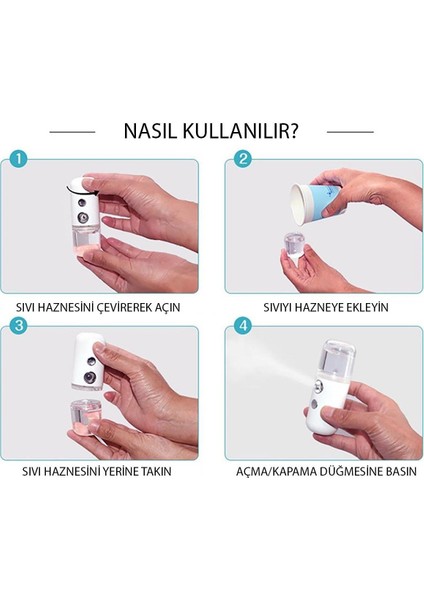 NASIL KULLANILIR?

1

SIVI HAZNESİNİ ÇEVİREREK AÇIN

2

SIVIYI HAZNEYE EKLEYİN

3

SIVI HAZNESİNİ YERİNE TAKIN

4

AÇMA/KAPAMA DÜĞMESİNE BASIN