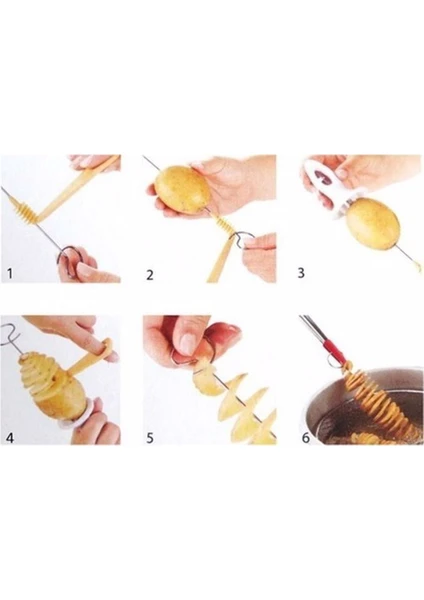 1

2

3

4

5

6