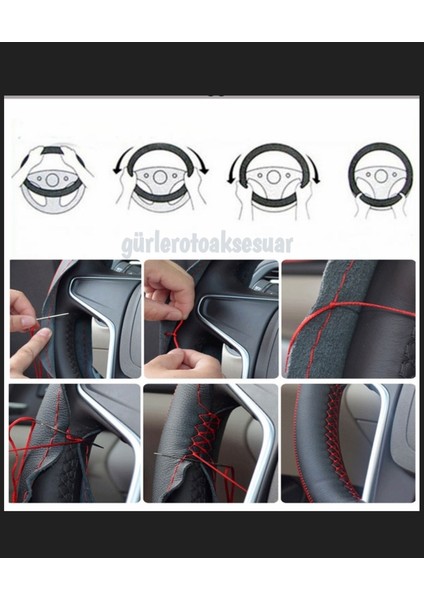 gürlerotoaksesuar