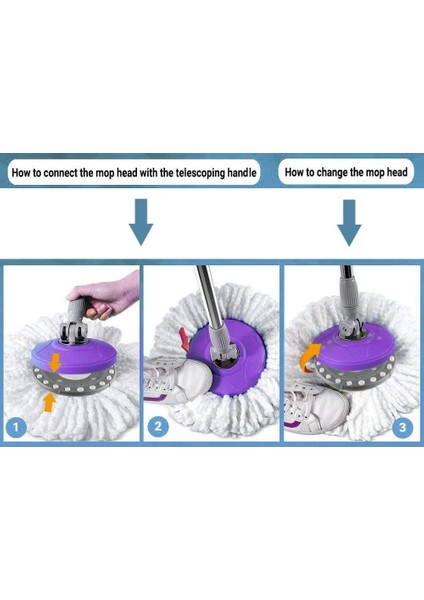 How to connect the mop head with the telescoping handle

How to change the mop head

1

2

3