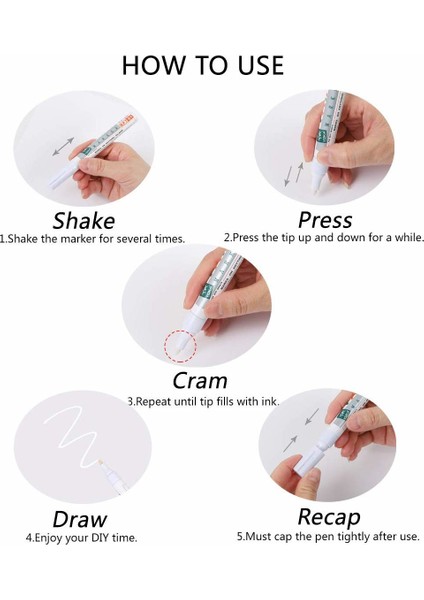 HOW TO USE

Shake
1.Shake the marker for several times.

Press
2.Press the tip up and down for a while.

Cram
3.Repeat until tip fills with ink.

Draw
4.Enjoy your DIY time.

Recap
5.Must cap the pen tightly after use.