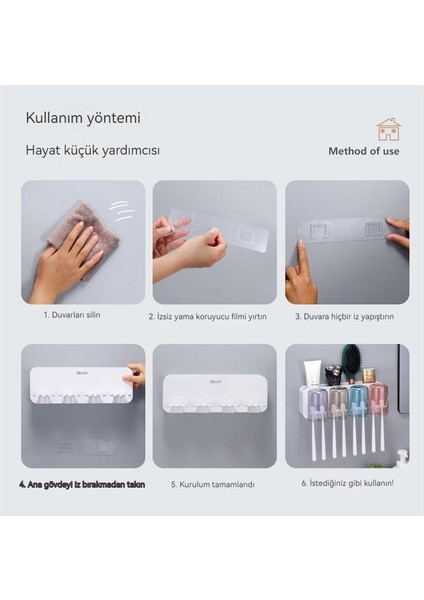 Kullanım yöntemi

Hayat küçük yardımcısı

Method of use

1. Duvarları silin

2. İzsiz yama koruyucu filmi yırtın

3. Duvara hiçbir iz yapıştırın

4. Ana gövdeyi iz bırakmadan takın

5. Kurulum tamamlandı

6. İstediğiniz gibi kullanın!