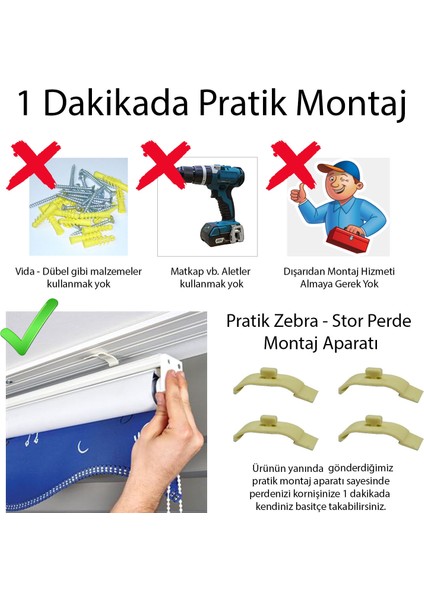 1 Dakikada Pratik Montaj

Vida - Dübel gibi malzemeler kullanmak yok

Matkap vb. Aletler kullanmak yok

Dışarıdan Montaj Hizmeti Almaya Gerek Yok

Pratik Zebra - Stor Perde Montaj Aparatı

Ürünün yanında gönderdiğimiz pratik montaj aparatı sayesinde perdenizi kornişinize 1 dakikada kendiniz basitçe takabilirsiniz.