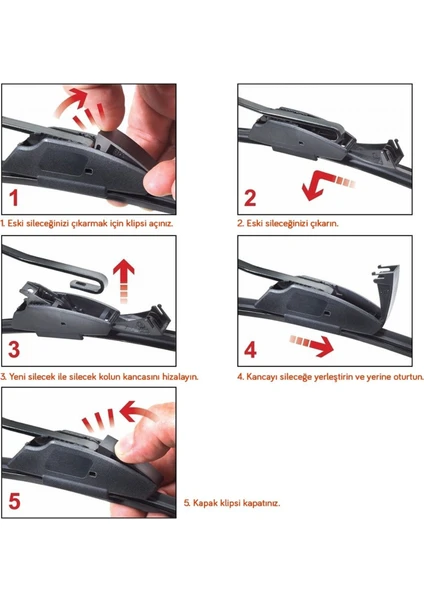 1

1. Eski sileceğinizi çıkarmak için klipsi açınız.

2

2. Eski sileceğinizi çıkarın.

3

3. Yeni silecek ile silecek kolun kancasını hizalayın.

4

4. Kancayı sileceğe yerleştirin ve yerine oturtun.

5

5. Kapak klipsi kapatınız.