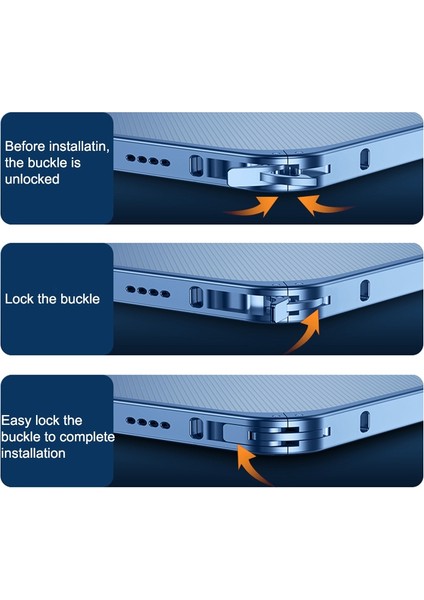 Before installatin, the buckle is unlocked

Lock the buckle

Easy lock the buckle to complete installation