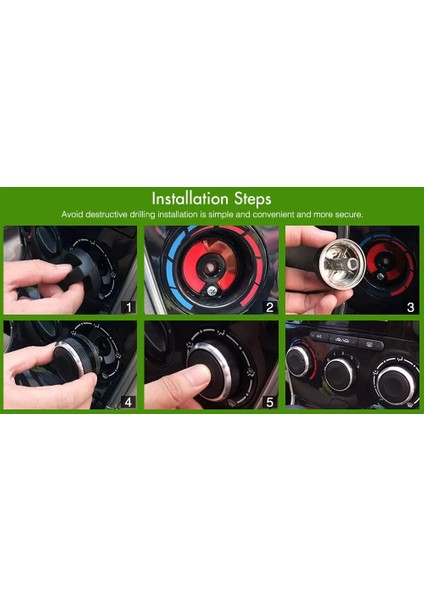 Installation Steps

Avoid destructive drilling installation is simple and convenient and more secure.

1

2

3

4

5