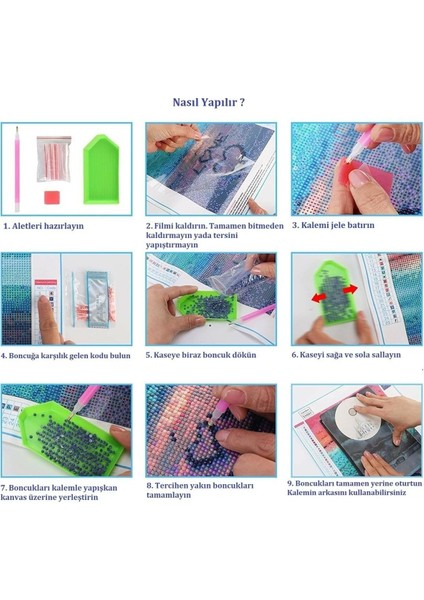 Nasıl Yapılır ?

1. Aletleri hazırlayın

2. Filmi kaldırın. Tamamen bitmeden kaldırmayın yada tersini yapıştırmayın

3. Kalemi jele batırın

4. Boncuğa karşılık gelen kodu bulun

5. Kaseye biraz boncuk dökün

6. Kaseyi sağa ve sola sallayın

7. Boncukları kalemle yapışkan kanvas üzerine yerleştirin

8. Tercihen yakın boncukları tamamlayın

9. Boncukları tamamen yerine oturtun Kalemin arkasını kullanabilirsiniz