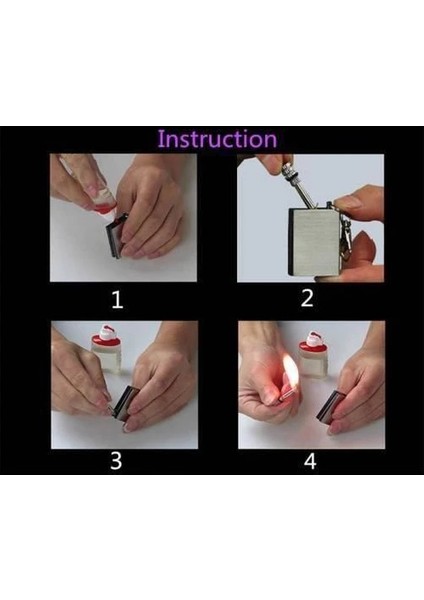 Instruction

1

2

3

4