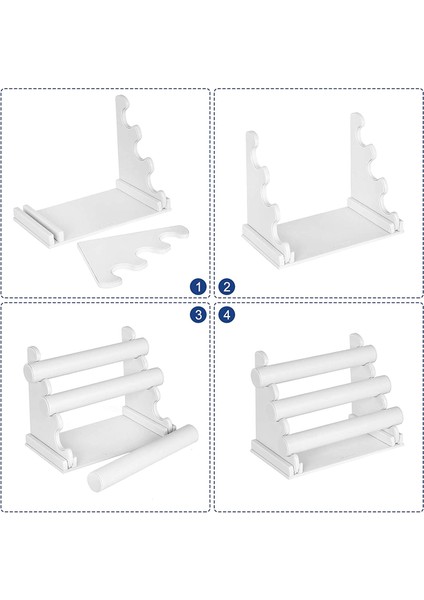 1 2
3 4