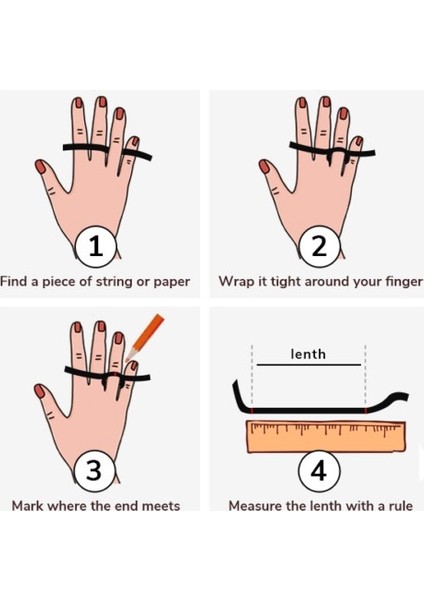 1

Find a piece of string or paper

2

Wrap it tight around your finger

3

Mark where the end meets

lenth

4

Measure the lenth with a rule