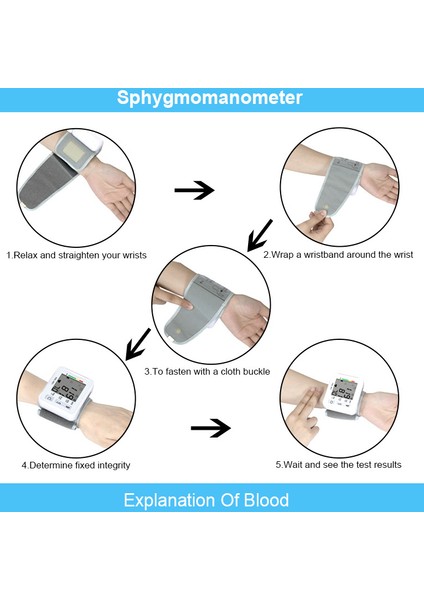 Sphygmomanometer

1.Relax and straighten your wrists

2.Wrap a wristband around the wrist

3.To fasten with a cloth buckle

4.Determine fixed integrity

5.Wait and see the test results

Explanation Of Blood