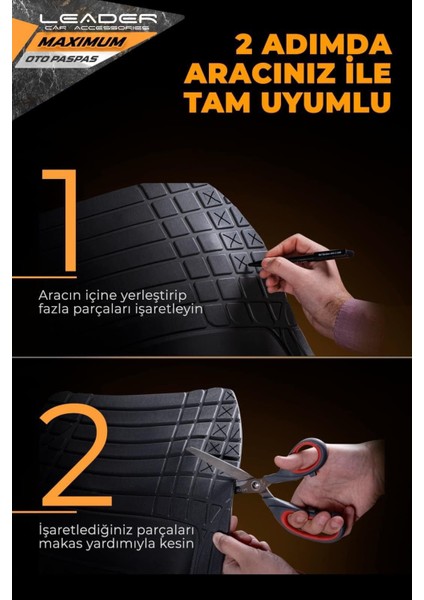 LEADER
CAR ACCESSORIES
MAXIMUM
OTO PASPAS

2 ADIMDA ARACINIZ İLE TAM UYUMLU

1

Aracın içine yerleştirip fazla parçaları işaretleyin

2

İşaretlediğiniz parçaları makas yardımıyla kesin