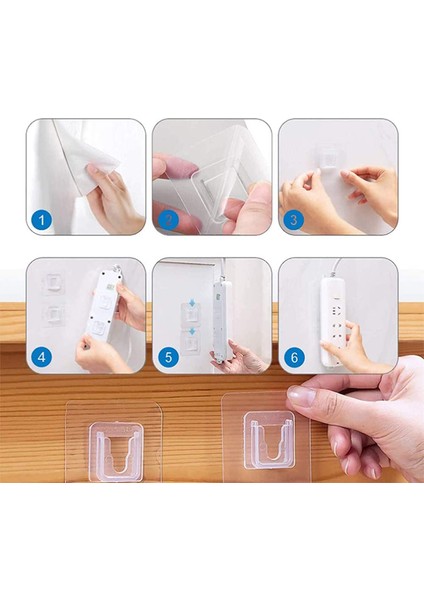 1
2
3
4
5
6