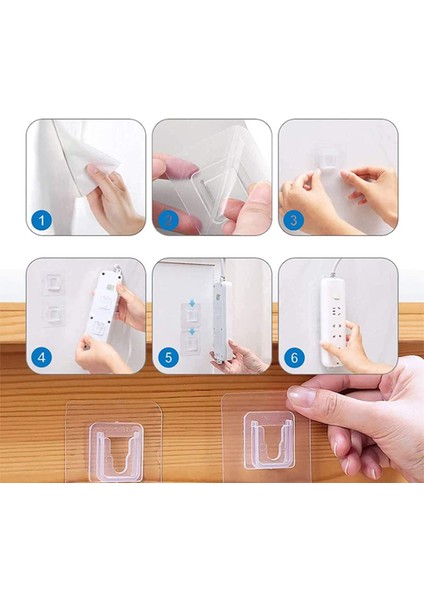 1
2
3
4
5
6