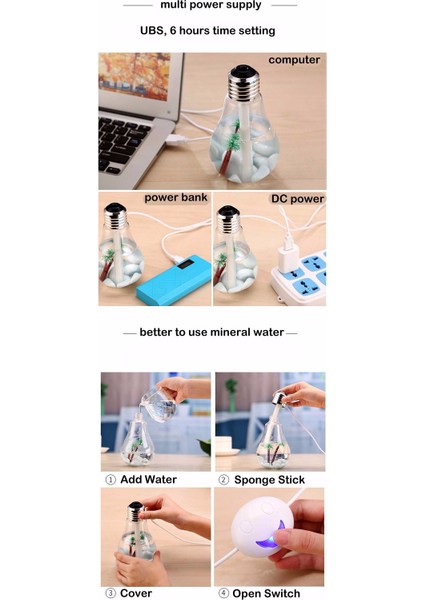 multi power supply

UBS, 6 hours time setting

computer

power bank

DC power

better to use mineral water

① Add Water

② Sponge Stick

③ Cover

④ Open Switch