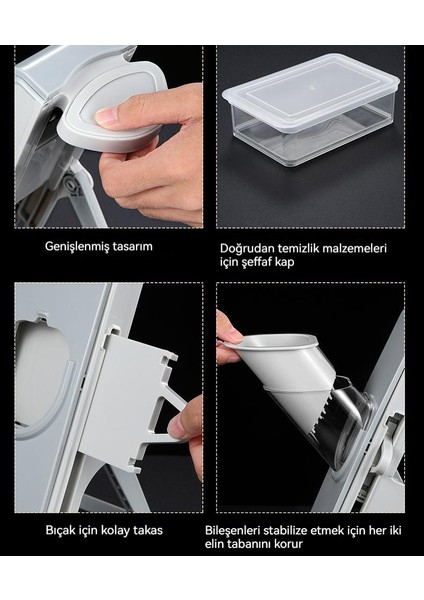 Genişlenmiş tasarım

Doğrudan temizlik malzemeleri için şeffaf kap

Bıçak için kolay takas

Bileşenleri stabilize etmek için her iki elin tabanını korur