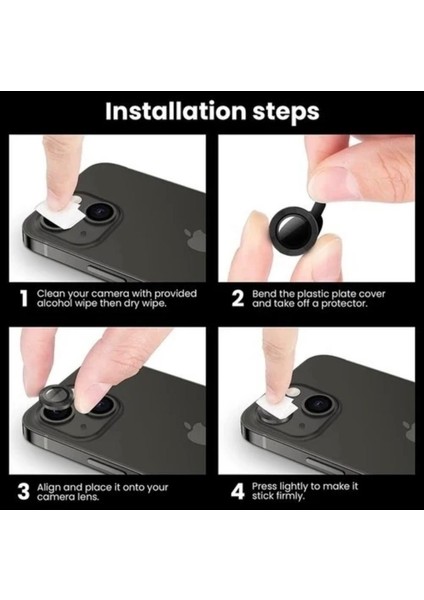 Installation steps

1 Clean your camera with provided alcohol wipe then dry wipe.

2 Bend the plastic plate cover and take off a protector.

3 Align and place it onto your camera lens.

4 Press lightly to make it stick firmly.