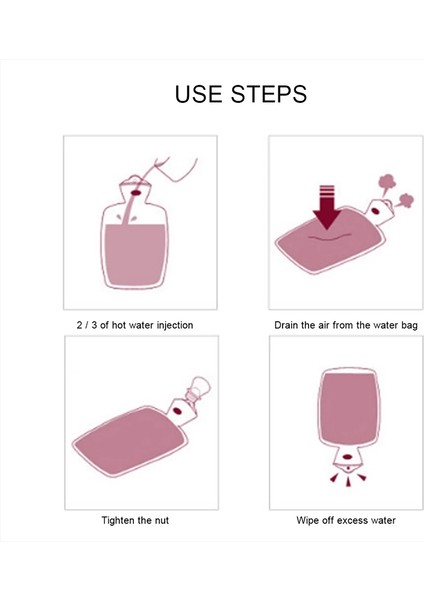 USE STEPS

2 / 3 of hot water injection

Drain the air from the water bag

Tighten the nut

Wipe off excess water